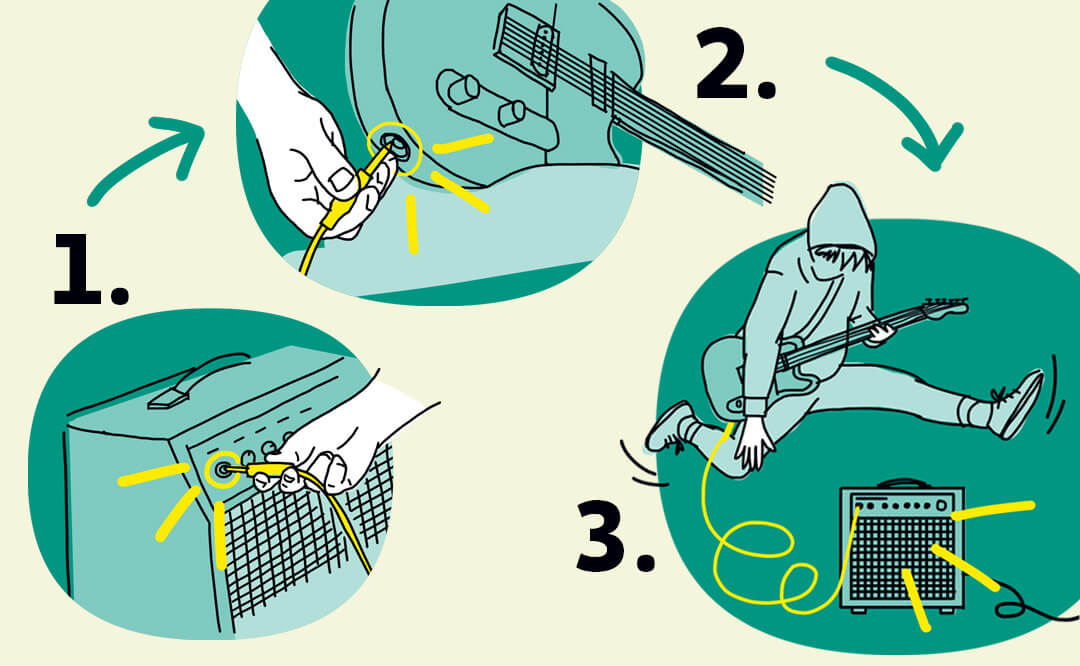 1.

2.

3.