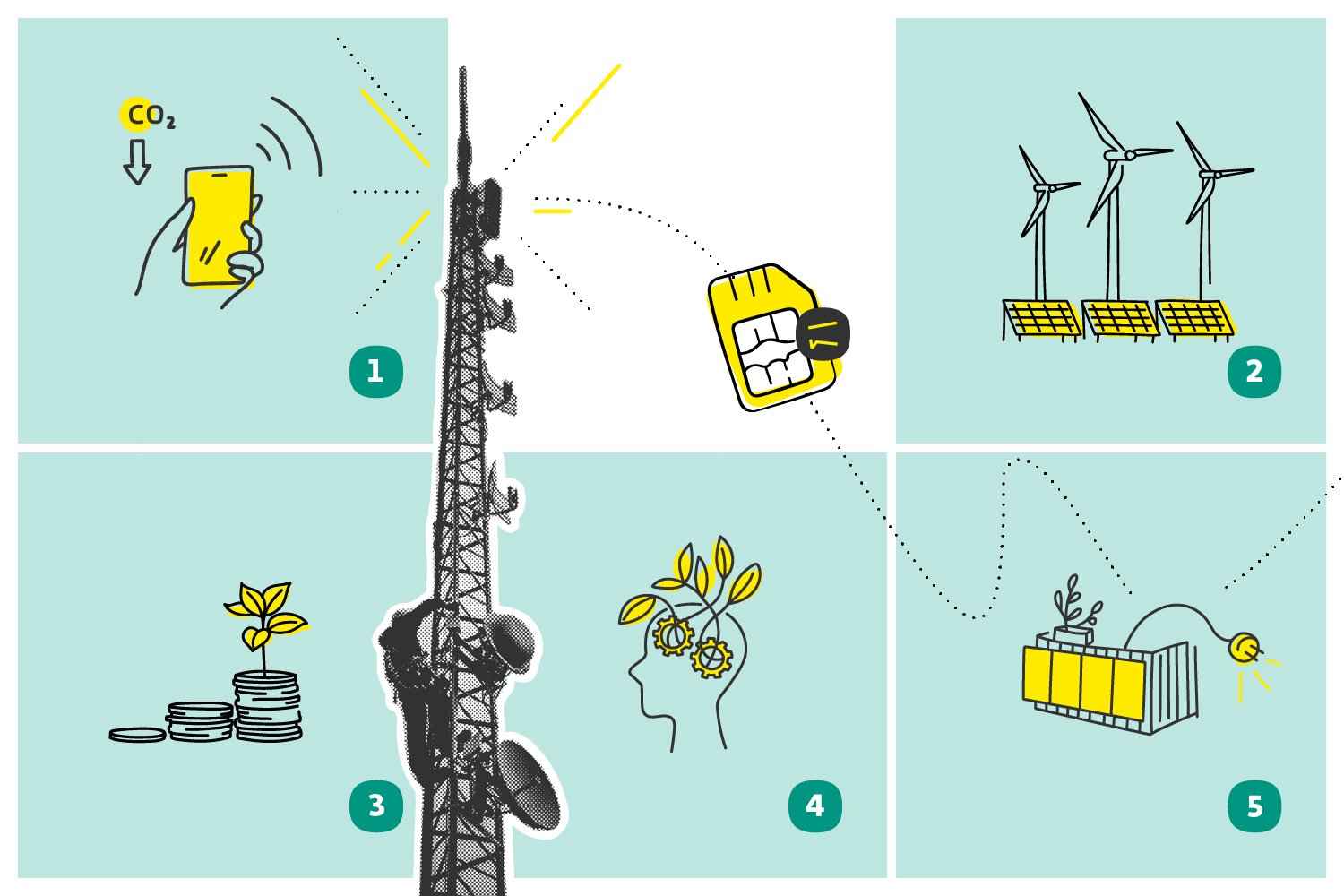 $CO_2$

1

2

3

4

5